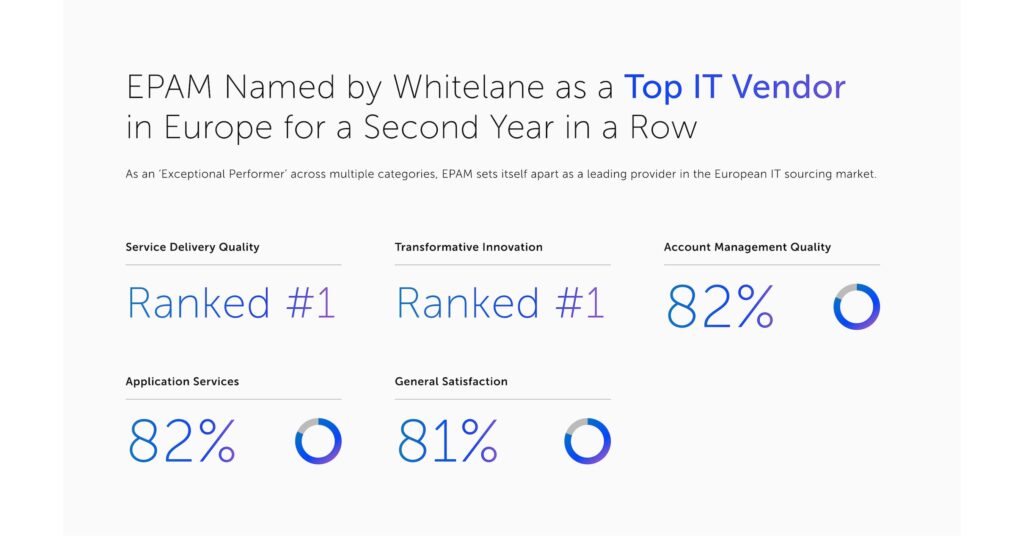 EPAM Named by Whitelane as a Top IT Vendor in Europe for a Second Year in a Row

As an 'Exceptional Performer' across multiple categories, EPAM sets itself apart as a leading provider in the European IT sourcing market.

Service Delivery Quality

Ranked #1

Transformative Innovation

Ranked #1

Account Management Quality

82%

Application Services

82%

General Satisfaction

81%